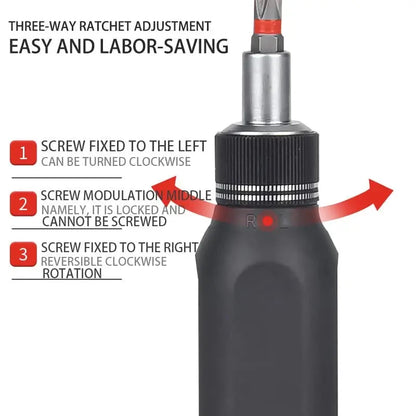 THREE-WAY RATCHET ADJUSTMENT
EASY AND LABOR-SAVING

1 SCREW FIXED TO THE LEFT
CAN BE TURNED CLOCKWISE

2 SCREW MODULATION MIDDLE
NAMELY, IT IS LOCKED AND
CANNOT BE SCREWED

3 SCREW FIXED TO THE RIGHT
REVERSIBLE CLOCKWISE
ROTATION

R