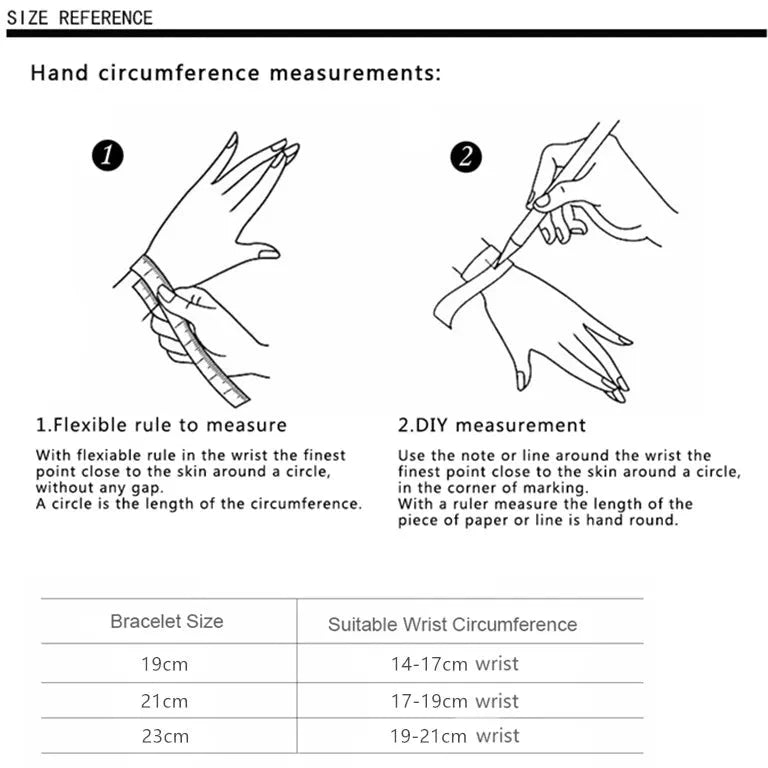 SIZE REFERENCE

Hand circumference measurements:

1

2

1.Flexible rule to measure

With flexiable rule in the wrist the finest point close to the skin around a circle, without any gap.
A circle is the length of the circumference.

2.DIY measurement

Use the note or line around the wrist the finest point close to the skin around a circle, in the corner of marking.
With a ruler measure the length of the piece of paper or line is hand round.

| Bracelet Size | Suitable Wrist Circumference |
|---|---|
| 19cm | 14-17cm wrist |
| 21cm | 17-19cm wrist |
| 23cm | 19-21cm wrist |